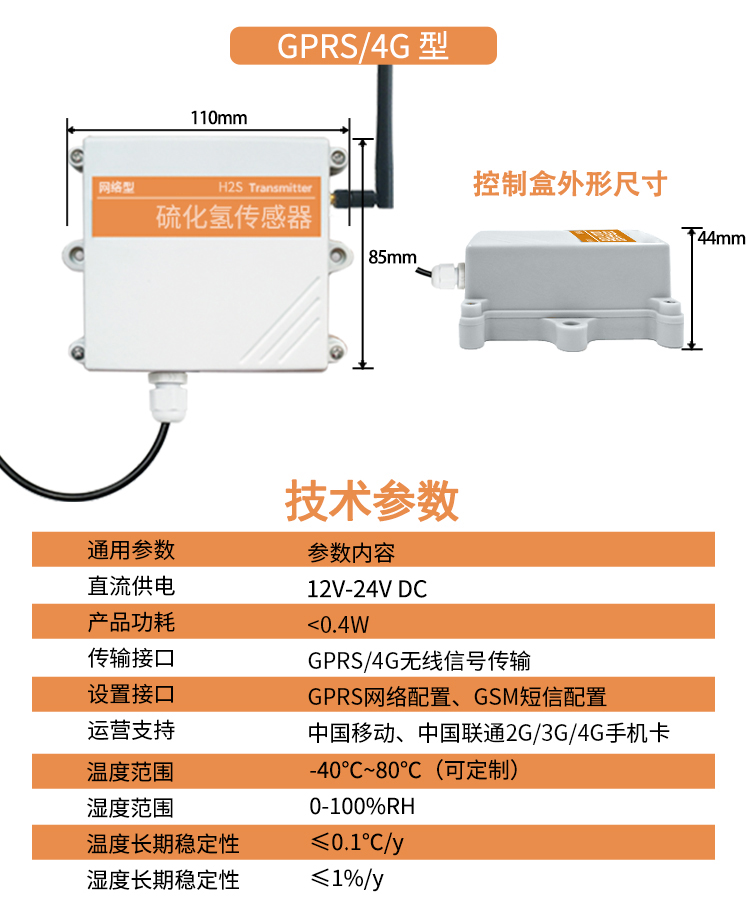 GPRS/4G 型

110mm

网络型 H2S Transmitter

硫化氢传感器

85mm

控制盒外形尺寸

44mm

技术参数

| 通用参数 | 参数内容 |
|---|---|
| 直流供电 | 12V-24V DC |
| 产品功耗 | <0.4W |
| 传输接口 | GPRS/4G无线信号传输 |
| 设置接口 | GPRS网络配置、GSM短信配置 |
| 运营支持 | 中国移动、中国联通2G/3G/4G手机卡 |
| 温度范围 | -40°C~80°C（可定制） |
| 湿度范围 | 0-100%RH |
| 温度长期稳定性 | ≤0.1°C/y |
| 湿度长期稳定性 | ≤1%/y |